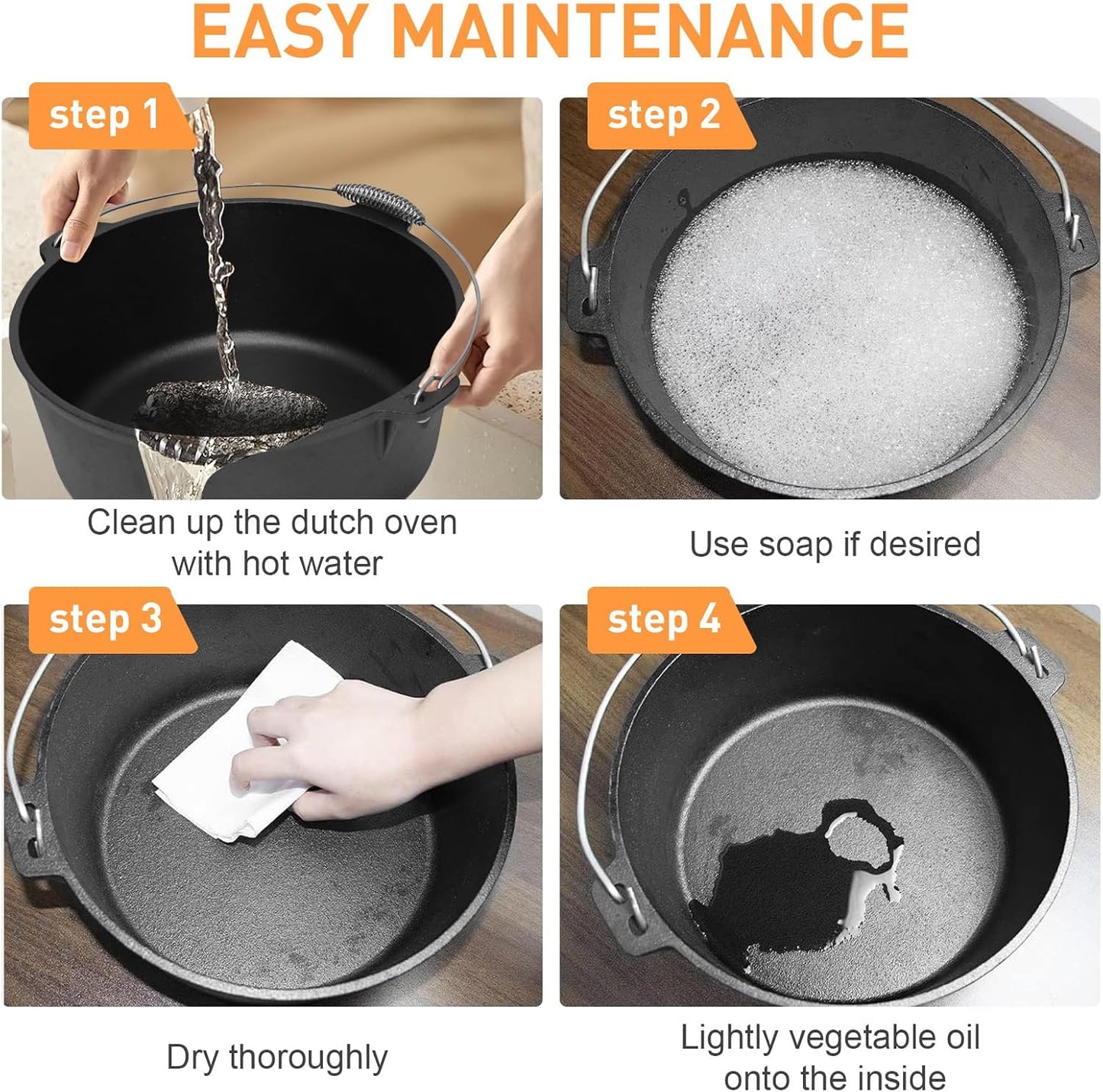 EASY MAINTENANCE

step 1

Clean up the dutch oven with hot water

step 2

Use soap if desired

step 3

Dry thoroughly

step 4

Lightly vegetable oil onto the inside