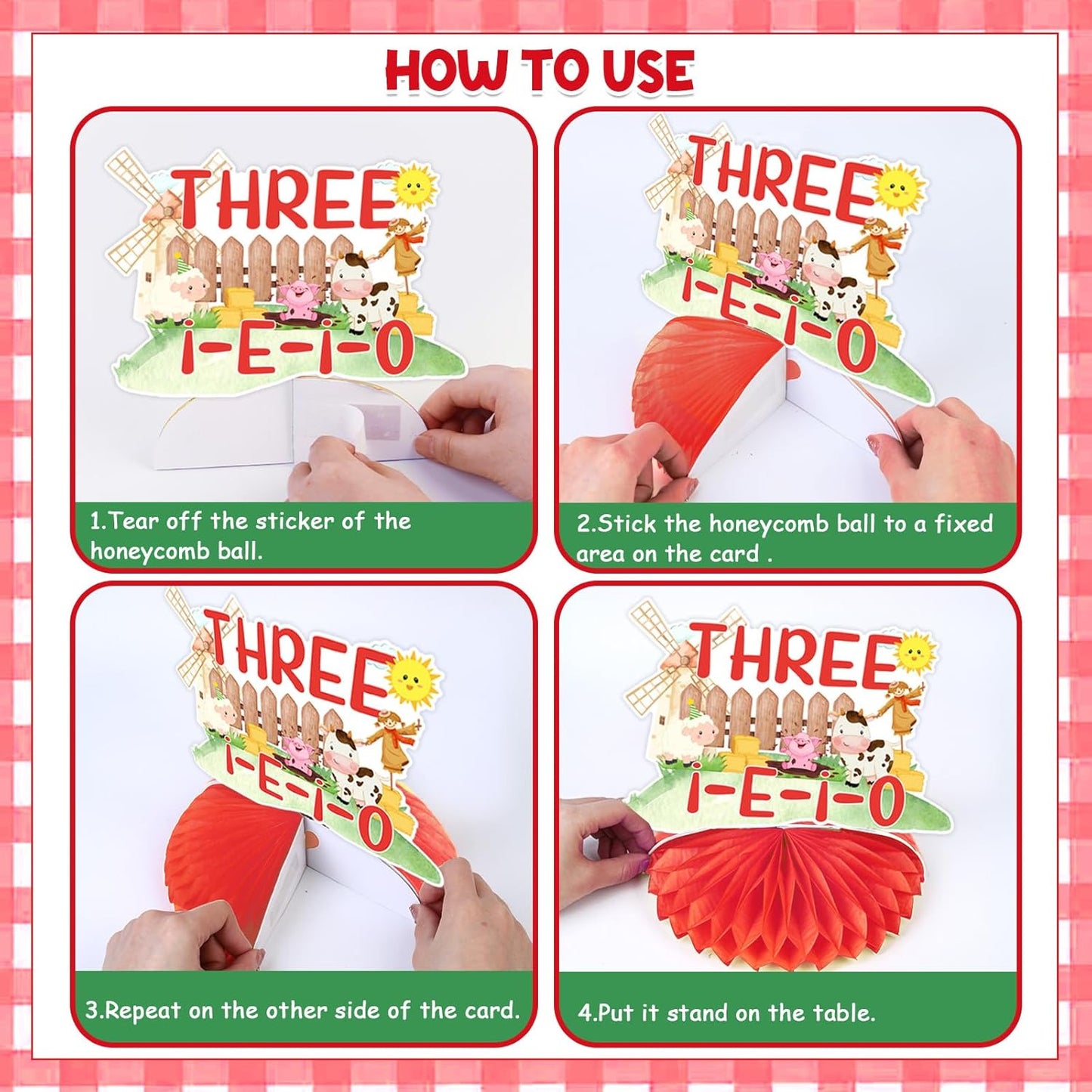 HOW TO USE

THREE
i-E-i-O

1.Tear off the sticker of the honeycomb ball.

THREE
i-E-i-O

2.Stick the honeycomb ball to a fixed area on the card .

THREE
i-E-i-O

3.Repeat on the other side of the card.

THREE
i-E-i-O

4.Put it stand on the table.