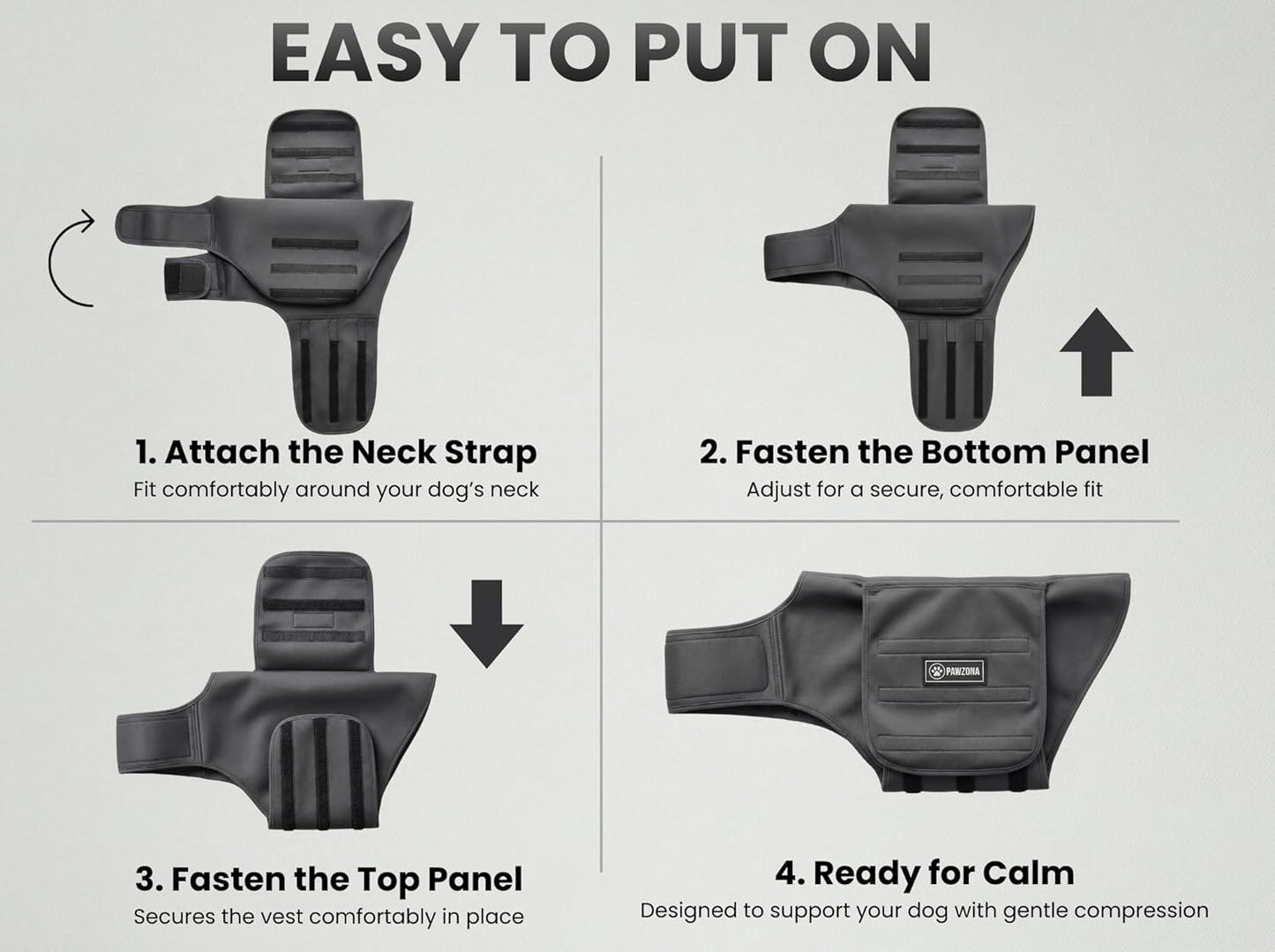 EASY TO PUT ON

1. Attach the Neck Strap
Fit comfortably around your dog's neck

2. Fasten the Bottom Panel
Adjust for a secure, comfortable fit

3. Fasten the Top Panel
Secures the vest comfortably in place

PAWZONA

4. Ready for Calm
Designed to support your dog with gentle compression