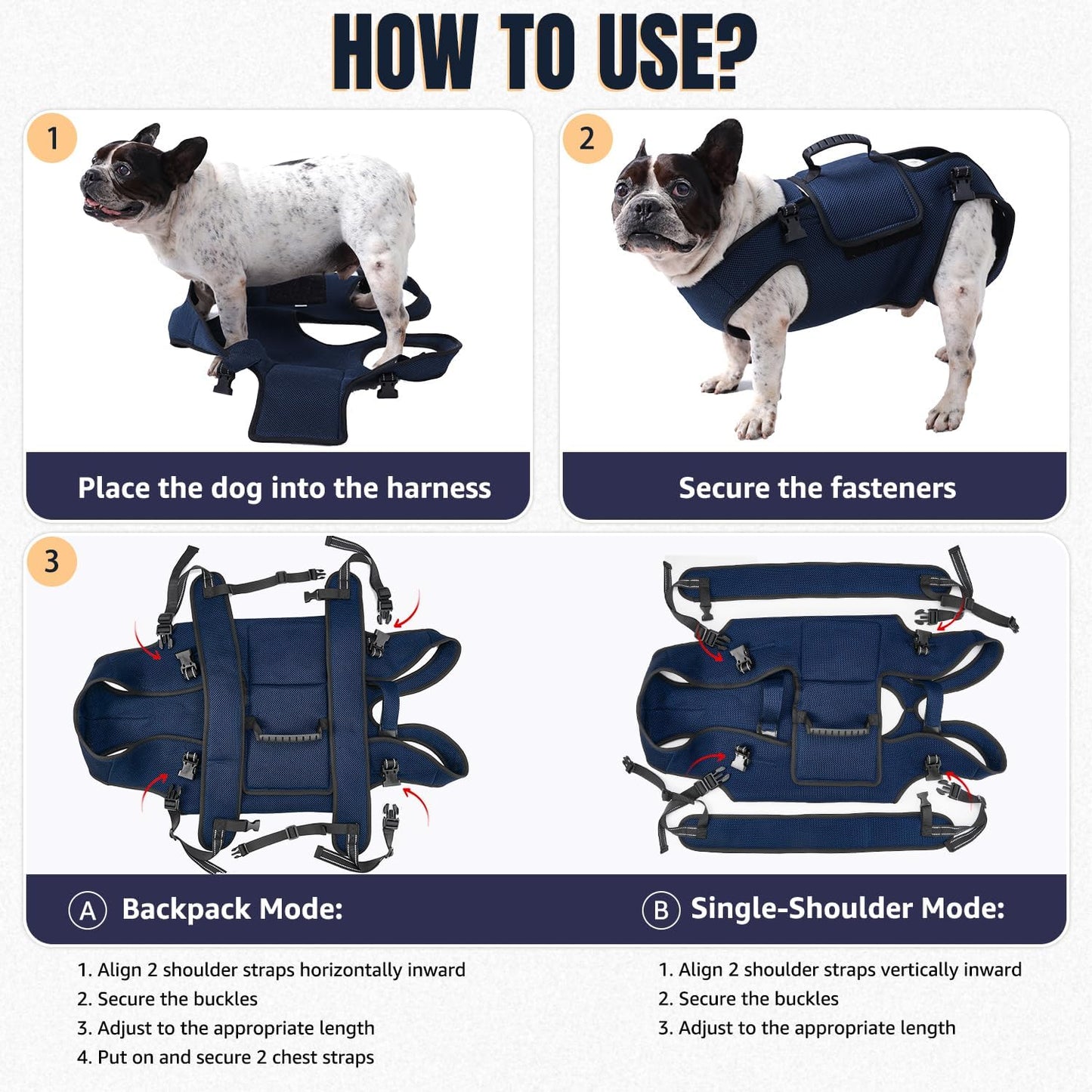 HOW TO USE?

1

Place the dog into the harness

2

Secure the fasteners

3

Ⓐ Backpack Mode:

1. Align 2 shoulder straps horizontally inward
2. Secure the buckles
3. Adjust to the appropriate length
4. Put on and secure 2 chest straps

Ⓑ Single-Shoulder Mode:

1. Align 2 shoulder straps vertically inward
2. Secure the buckles
3. Adjust to the appropriate length