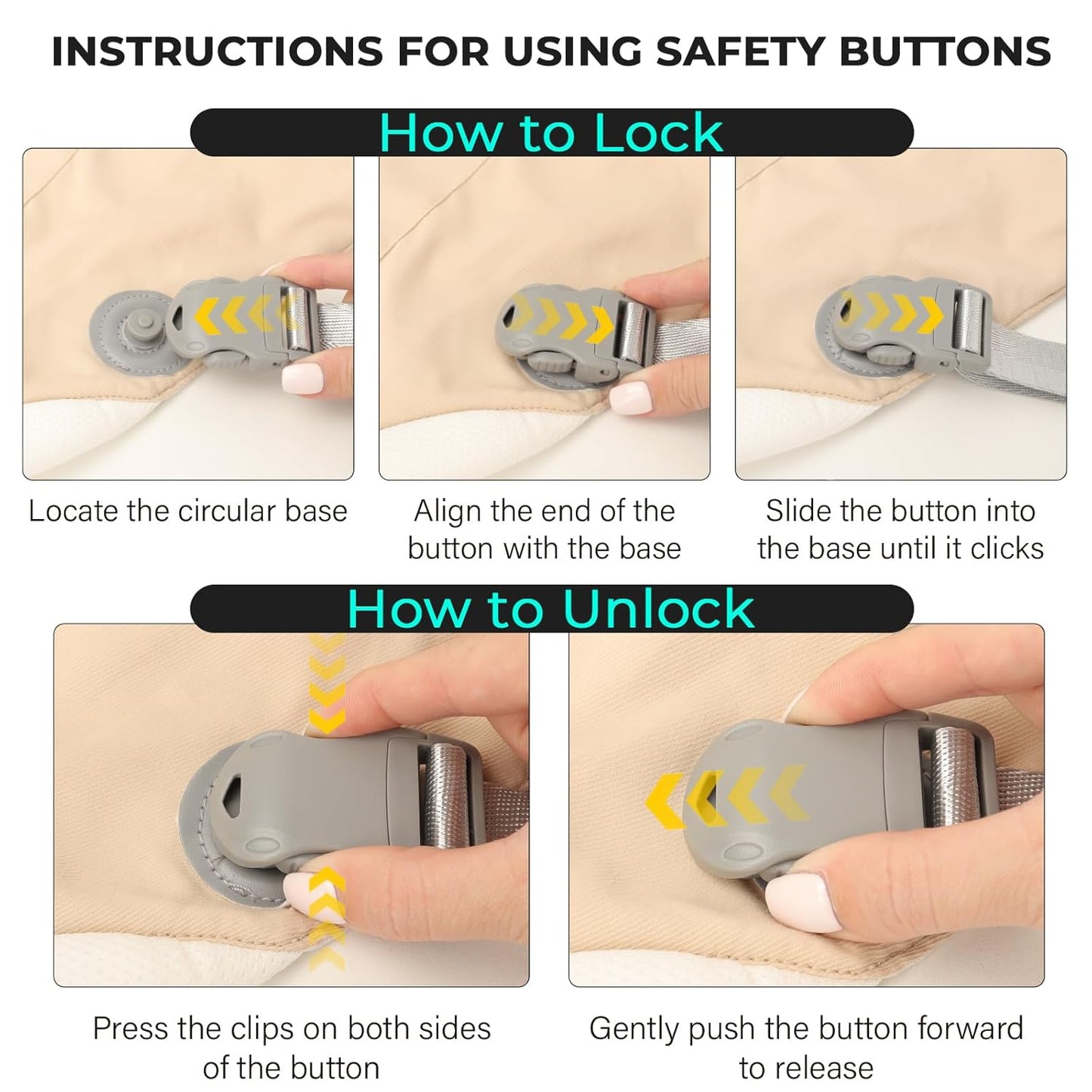 INSTRUCTIONS FOR USING SAFETY BUTTONS

How to Lock

Locate the circular base

Align the end of the button with the base

Slide the button into the base until it clicks

How to Unlock

Press the clips on both sides of the button

Gently push the button forward to release