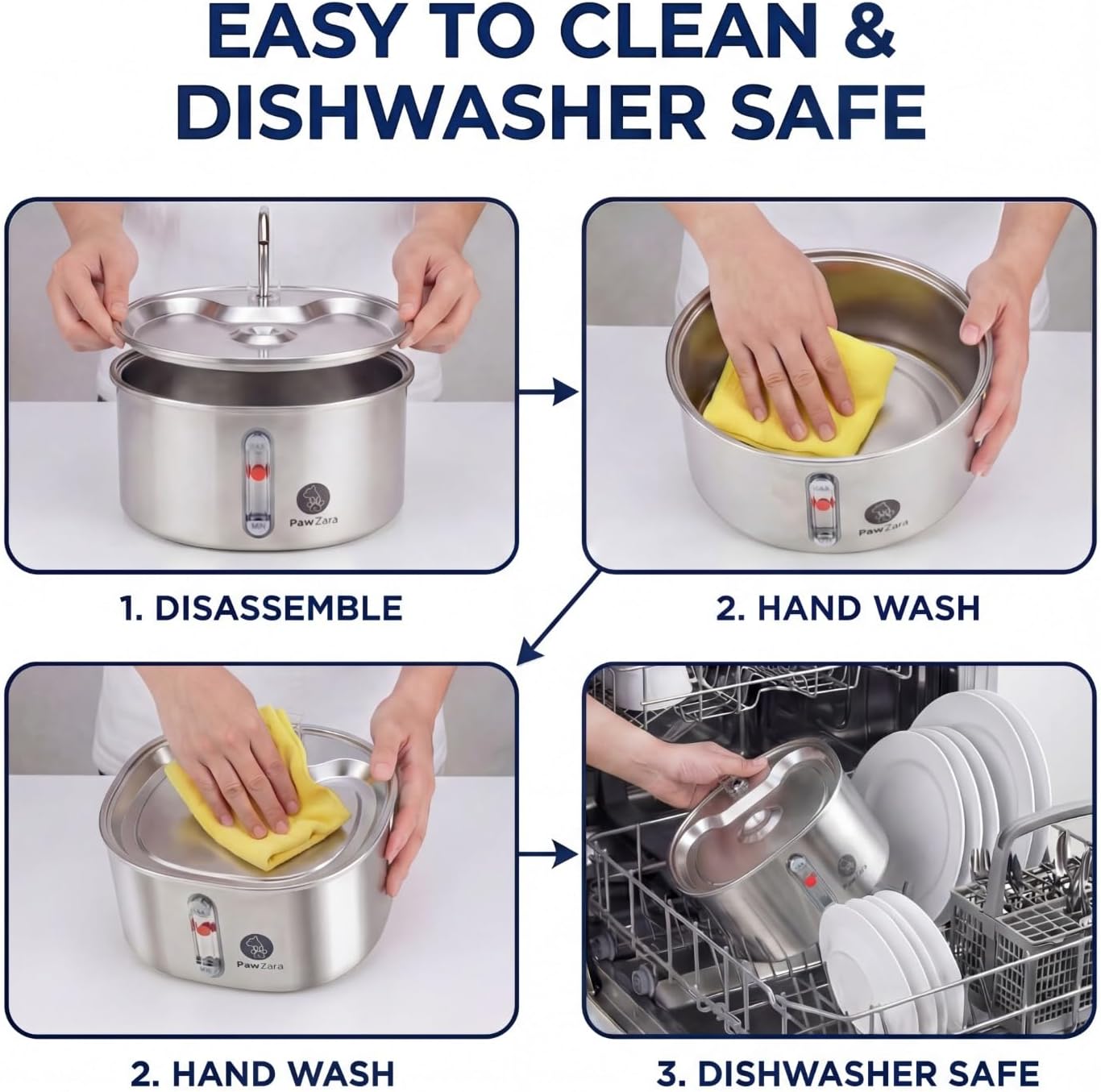 EASY TO CLEAN &
DISHWASHER SAFE

MAX
MIN
PawZara

1. DISASSEMBLE

MAX
PawZara

2. HAND WASH

MIN
PawZara

2. HAND WASH

3. DISHWASHER SAFE