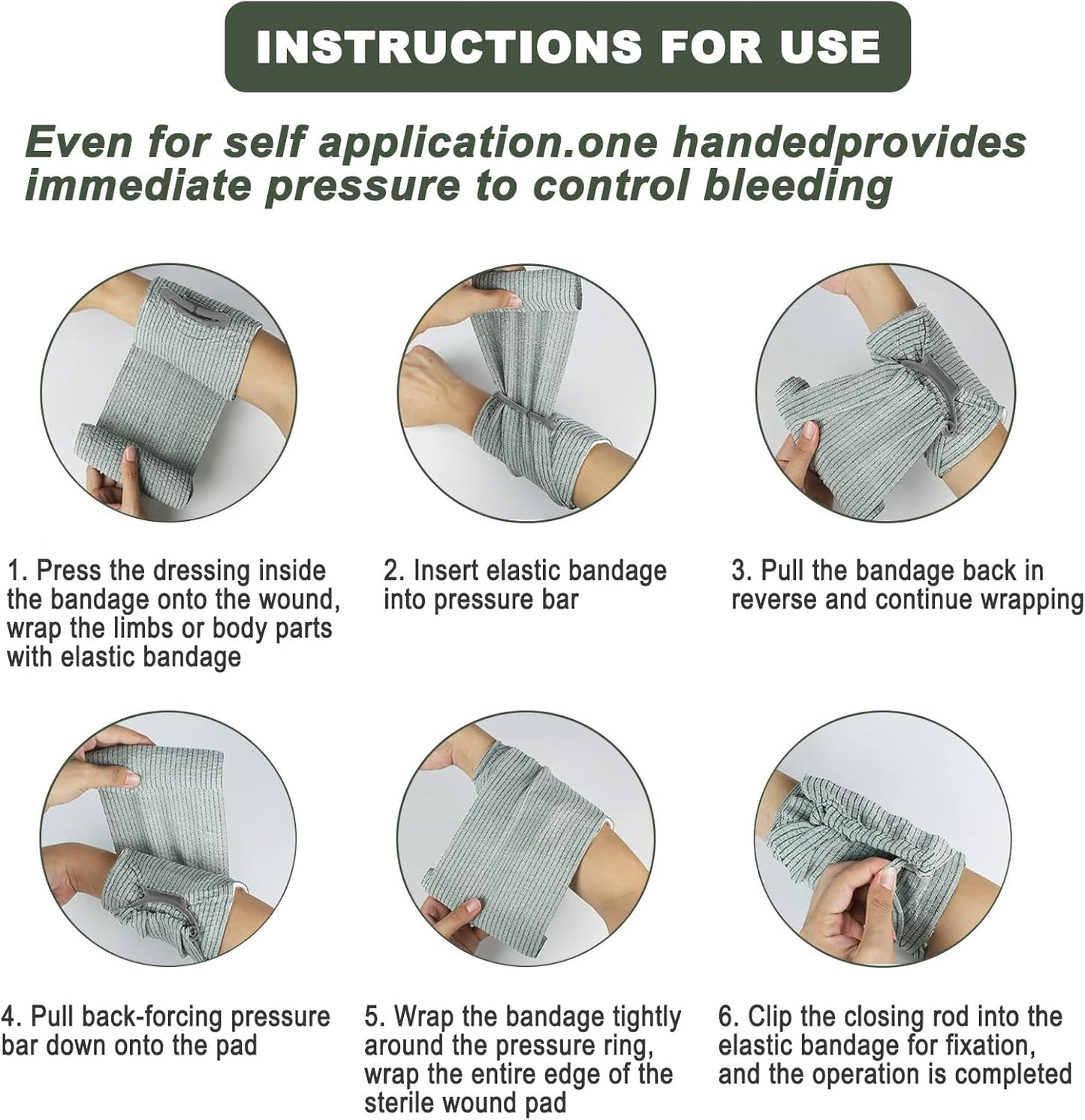 INSTRUCTIONS FOR USE

Even for self application.one handedprovides immediate pressure to control bleeding

1. Press the dressing inside the bandage onto the wound, wrap the limbs or body parts with elastic bandage

2. Insert elastic bandage into pressure bar

3. Pull the bandage back in reverse and continue wrapping

4. Pull back-forcing pressure bar down onto the pad

5. Wrap the bandage tightly around the pressure ring, wrap the entire edge of the sterile wound pad

6. Clip the closing rod into the elastic bandage for fixation, and the operation is completed