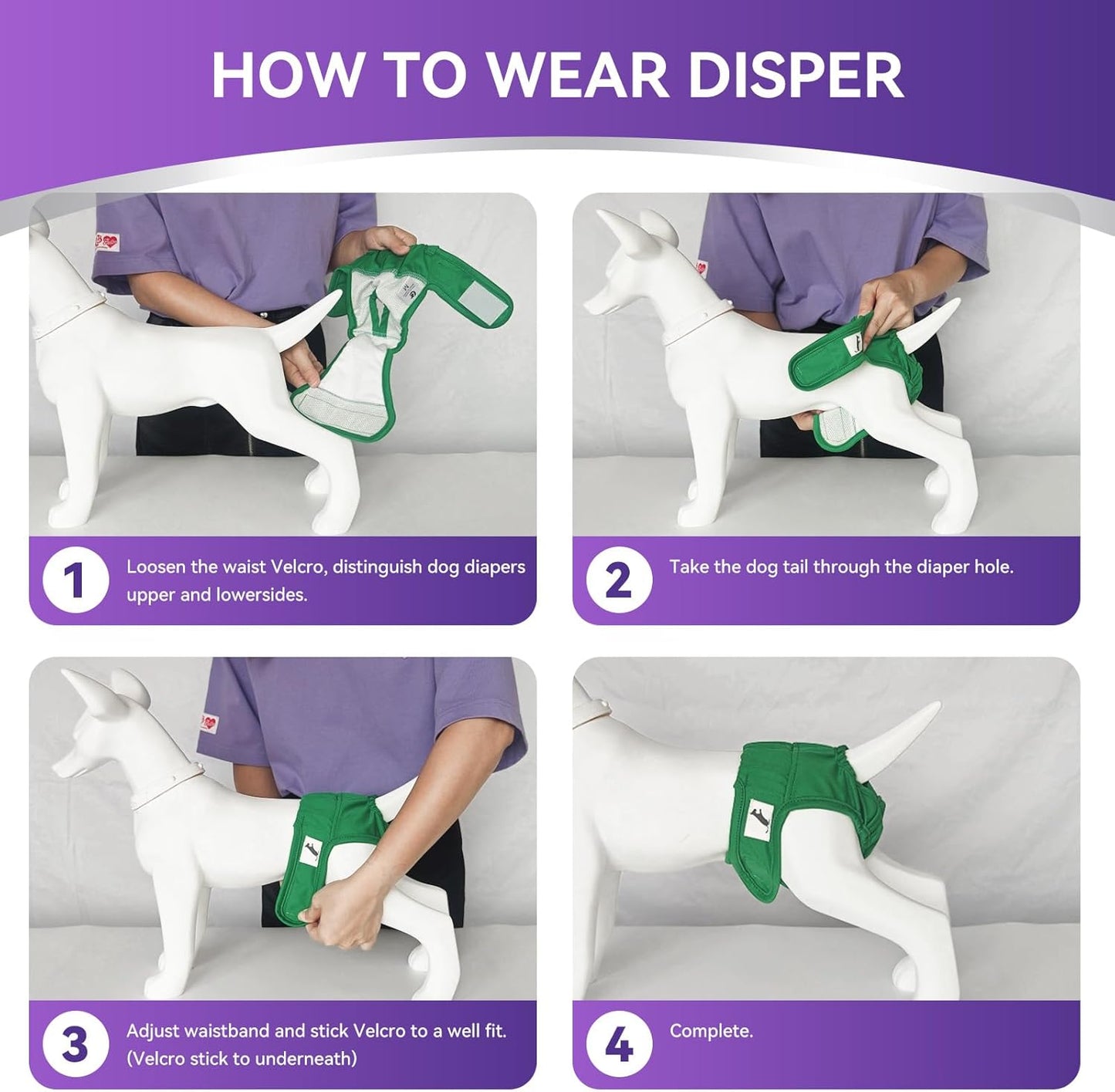 HOW TO WEAR DISPER

1 Loosen the waist Velcro, distinguish dog diapers upper and lowersides.

2 Take the dog tail through the diaper hole.

3 Adjust waistband and stick Velcro to a well fit. (Velcro stick to underneath)

4 Complete.