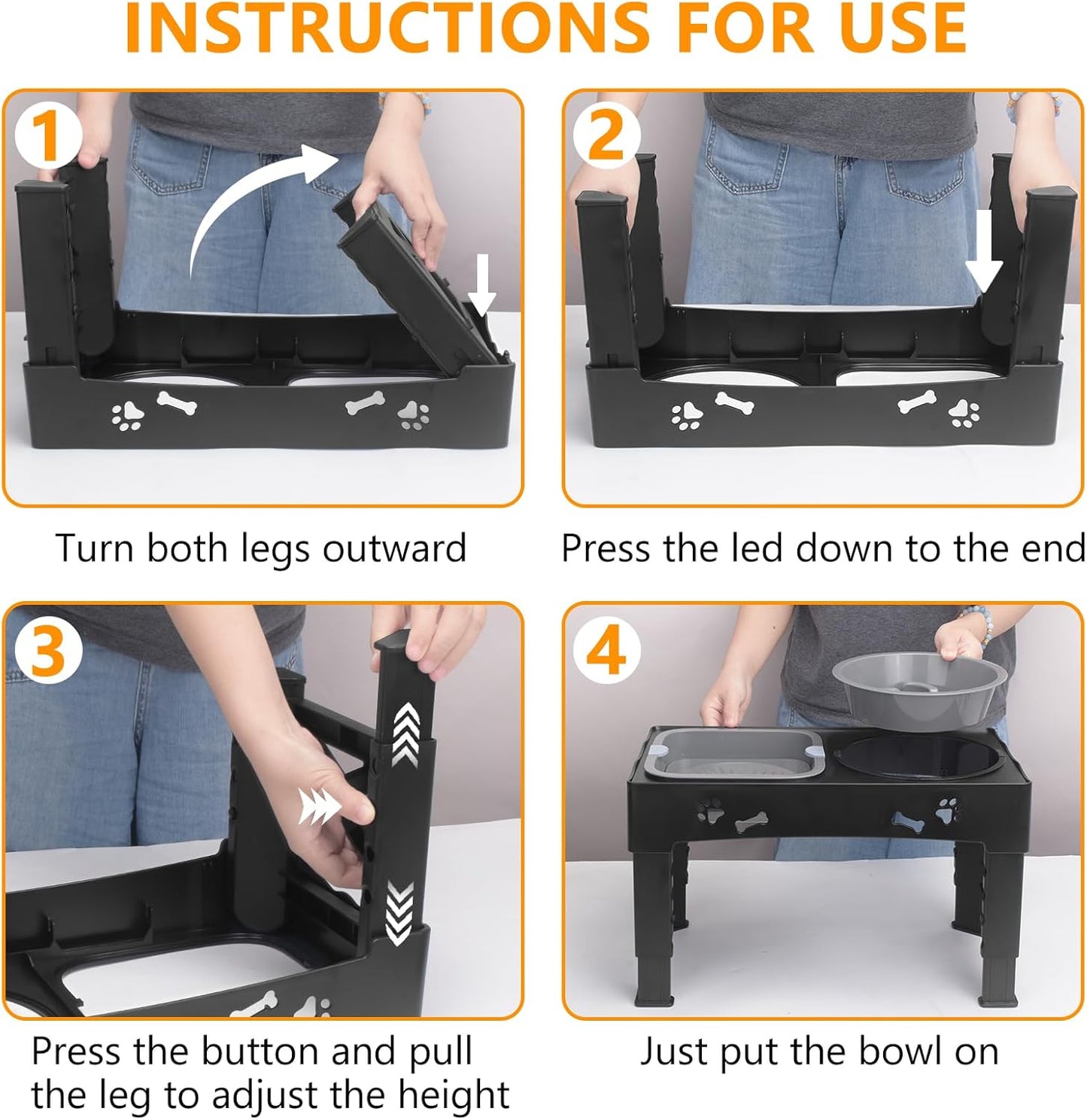 INSTRUCTIONS FOR USE

1

Turn both legs outward

2

Press the led down to the end

3

Press the button and pull the leg to adjust the height

4

Just put the bowl on