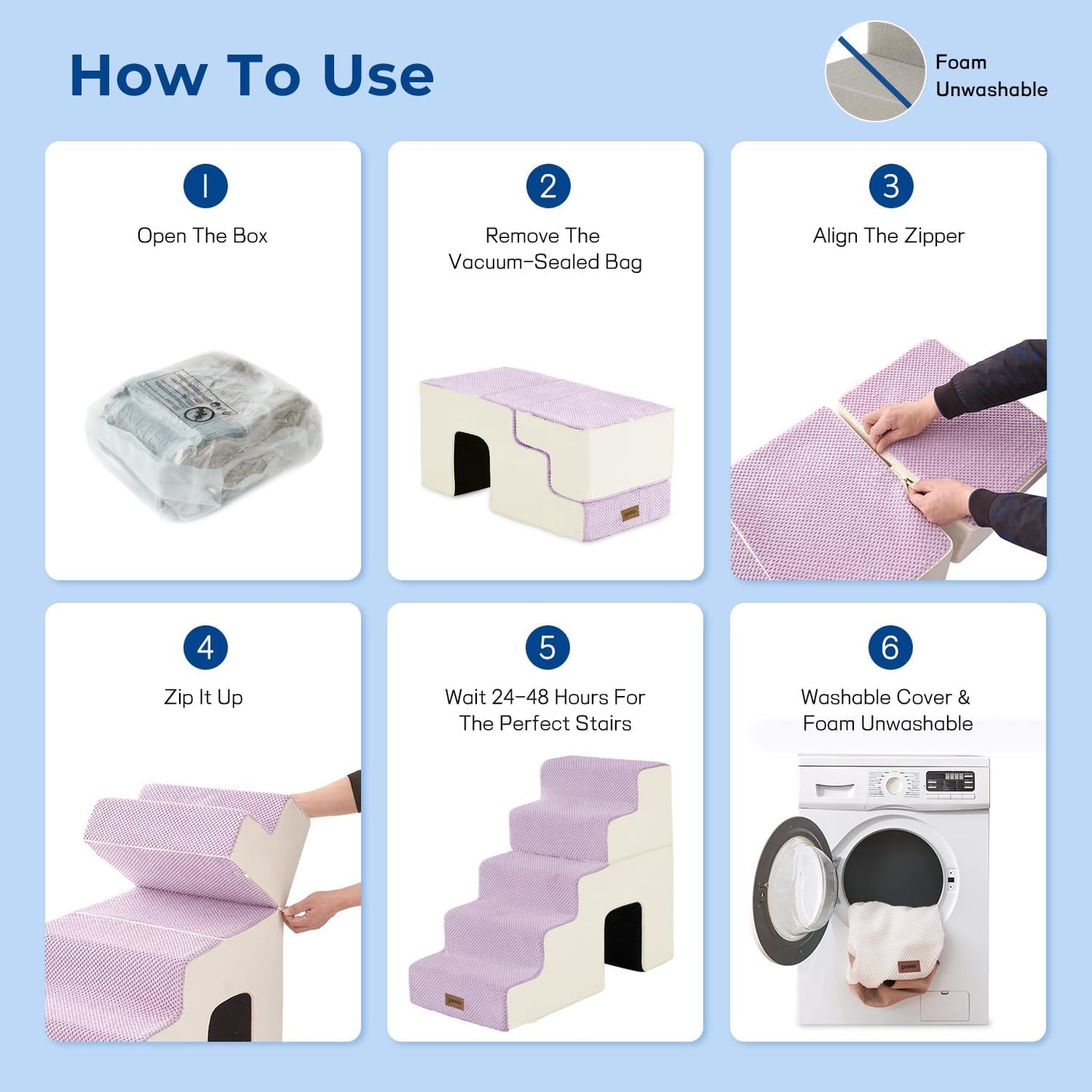 How To Use

Foam Unwashable

1
Open The Box

2
Remove The Vacuum-Sealed Bag

3
Align The Zipper

4
Zip It Up

5
Wait 24-48 Hours For The Perfect Stairs

6
Washable Cover & Foam Unwashable